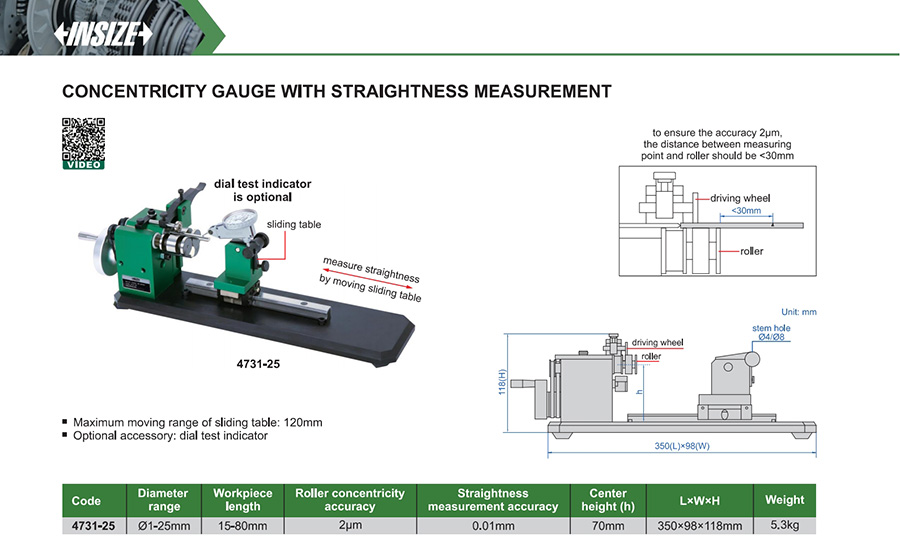 INSIZE

CONCENTRICITY GAUGE WITH STRAIGHTNESS MEASUREMENT

VIDEO

dial test indicator is optional

sliding table

measure straightness by moving sliding table

4731-25

to ensure the accuracy 2μm, the distance between measuring point and roller should be <30mm

driving wheel

<30mm

roller

Unit: mm

stem hole Ø4/Ø8

driving wheel

roller

118(H)

h

350(L)×98(W)

▪ Maximum moving range of sliding table: 120mm
▪ Optional accessory: dial test indicator

| Code | Diameter range | Workpiece length | Roller concentricity accuracy | Straightness measurement accuracy | Center height (h) | L×W×H | Weight |
|---|---|---|---|---|---|---|---|
| 4731-25 | Ø1-25mm | 15-80mm | 2μm | 0.01mm | 70mm | 350×98×118mm | 5.3kg |